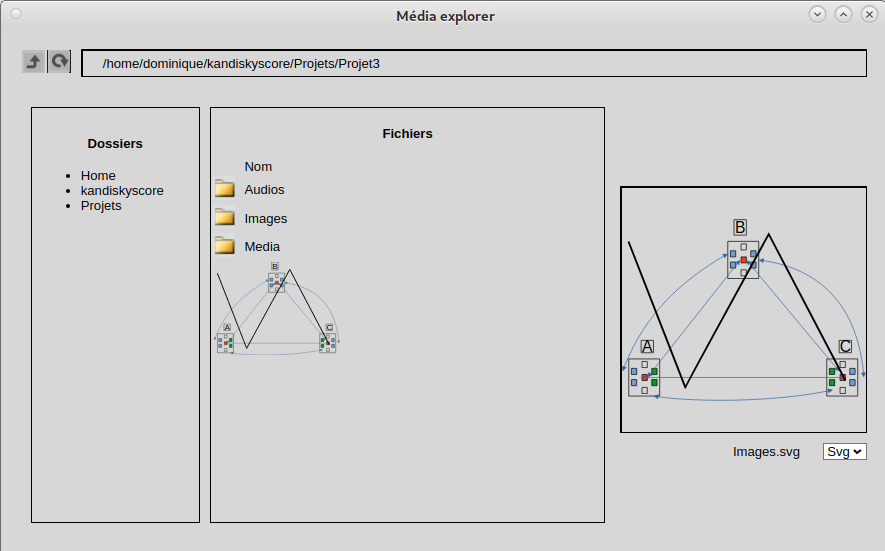 Média explorer

/home/dominique/kandiskyscore/Projets/Projet3

Dossiers

- Home
- kandiskyscore
- Projets

Fichiers

Nom
Audios
Images
Media

B
A
C

B
A
C

Images.svg

Svg